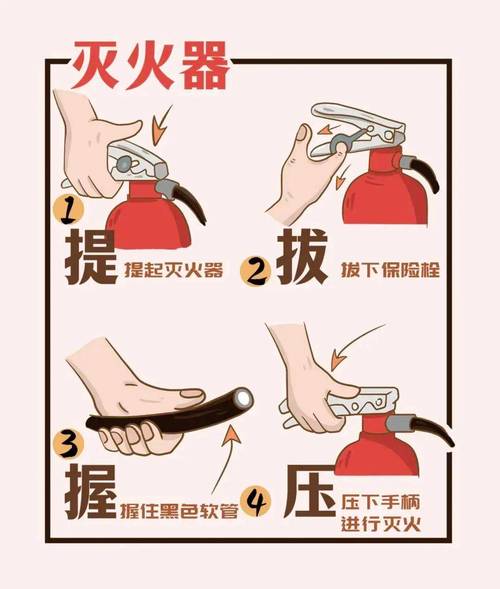 灭火器

1
提 提起灭火器

2
拔 拔下保险栓

3
握 握住黑色软管

4
压 压下手柄进行灭火