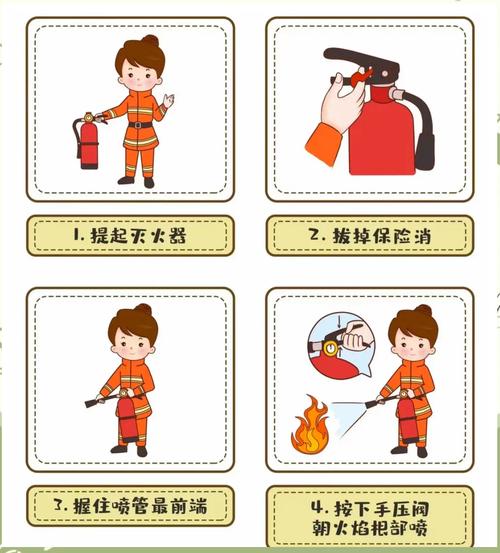 1. 提起灭火器

2. 拔掉保险消

3. 握住喷管最前端

4. 按下手压阀
朝火焰根部喷