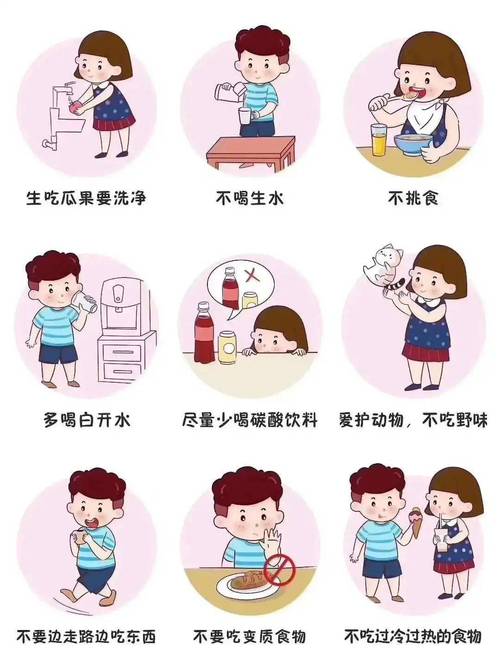 生吃瓜果要洗净

不喝生水

不挑食

多喝白开水

尽量少喝碳酸饮料

爱护动物，不吃野味

不要边走路边吃东西

不要吃变质食物

不吃过冷过热的食物